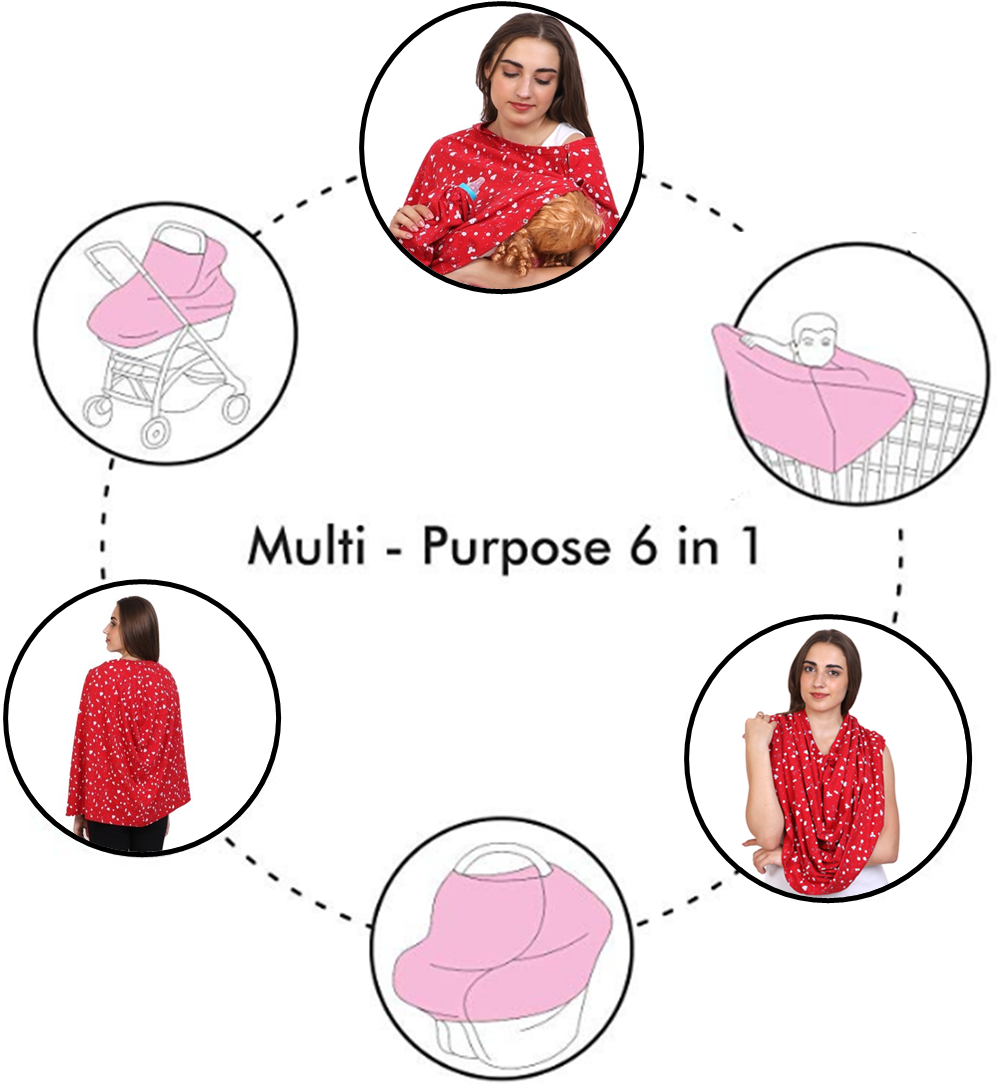 Multi - Purpose 6 in 1